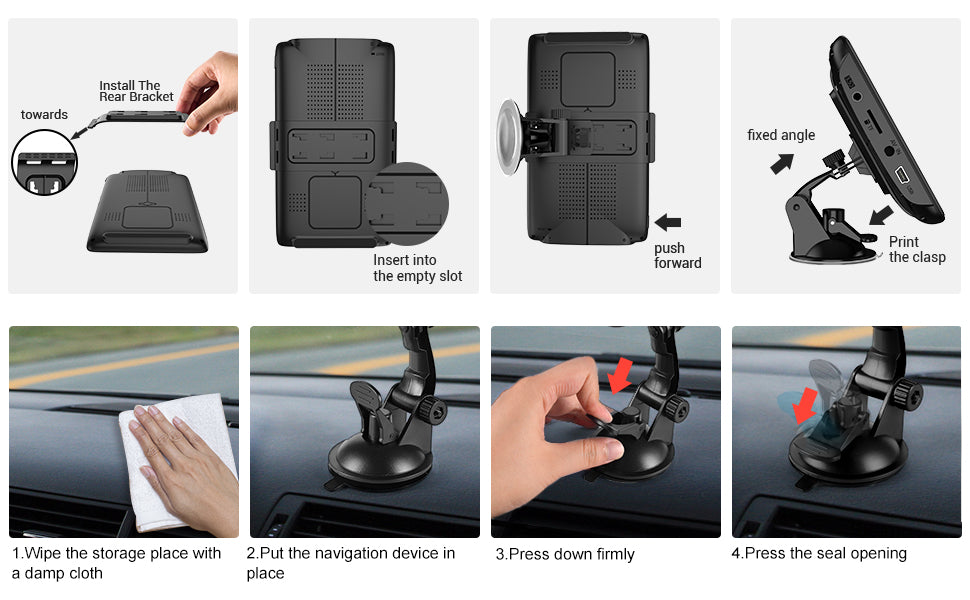 towards

Install The Rear Bracket

Insert into the empty slot

push forward

fixed angle

Print the clasp

1.Wipe the storage place with a damp cloth

2.Put the navigation device in place

3.Press down firmly

4.Press the seal opening