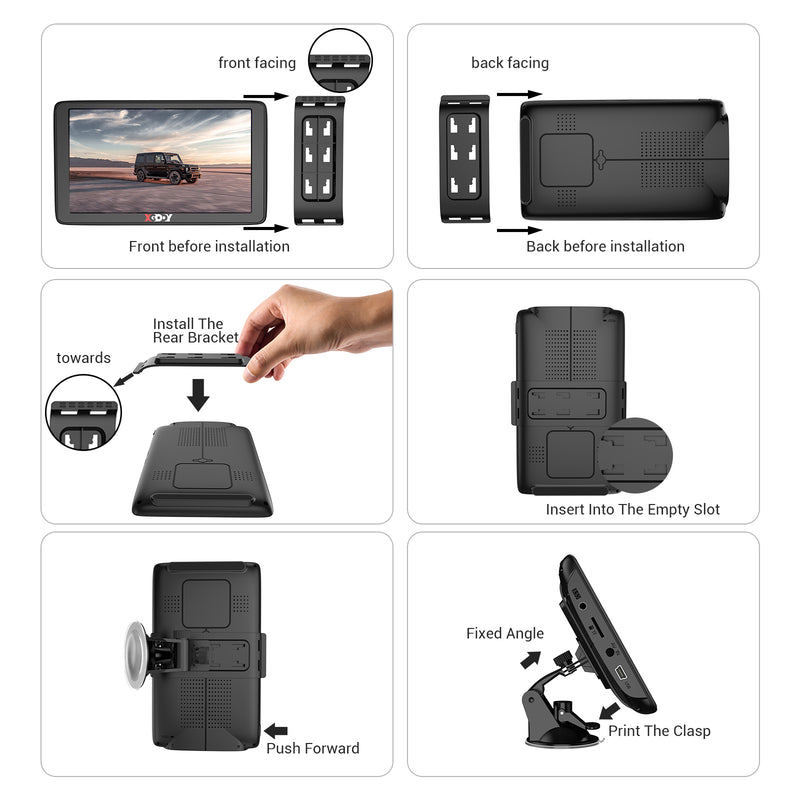 front facing

XGODY

Front before installation

back facing

Back before installation

Install The Rear Bracket

towards

Insert Into The Empty Slot

Push Forward

Fixed Angle

Print The Clasp